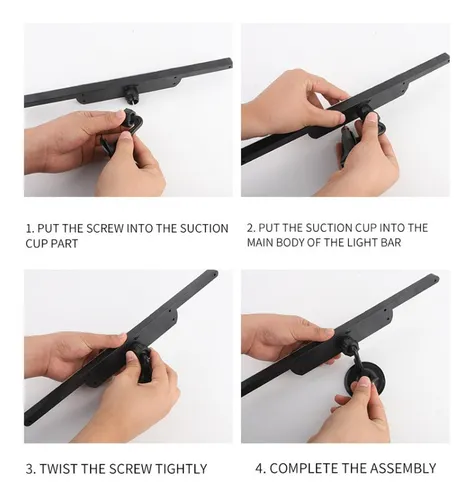 1. PUT THE SCREW INTO THE SUCTION CUP PART

2. PUT THE SUCTION CUP INTO THE MAIN BODY OF THE LIGHT BAR

3. TWIST THE SCREW TIGHTLY

4. COMPLETE THE ASSEMBLY