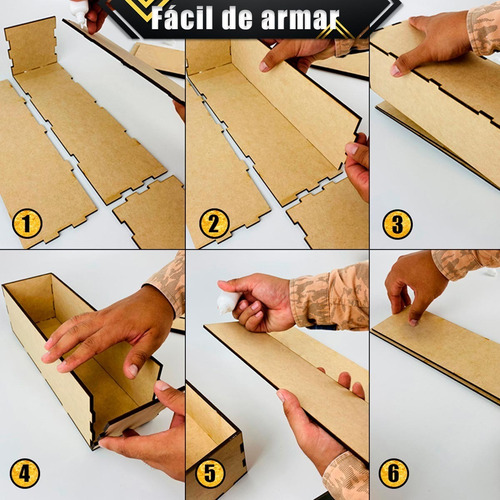 Fácil de armar

1

2

3

4

5

6