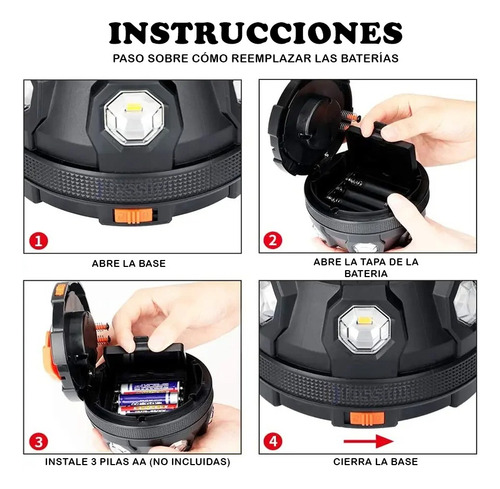 INSTRUCCIONES
PASO SOBRE CÓMO REEMPLAZAR LAS BATERÍAS

1
ABRE LA BASE

2
ABRE LA TAPA DE LA BATERIA

3
INSTALE 3 PILAS AA (NO INCLUIDAS)

4
CIERRA LA BASE