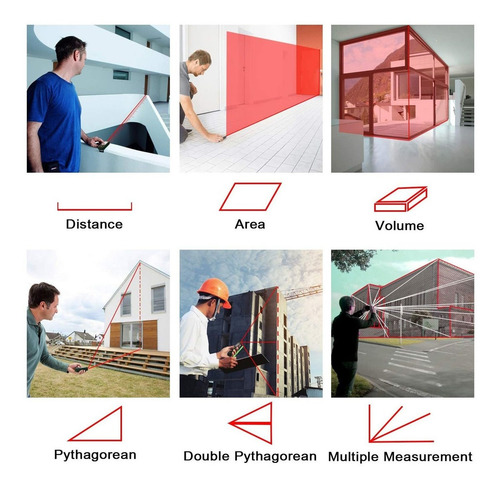 Distance

Area

Volume

Pythagorean

Double Pythagorean

Multiple Measurement