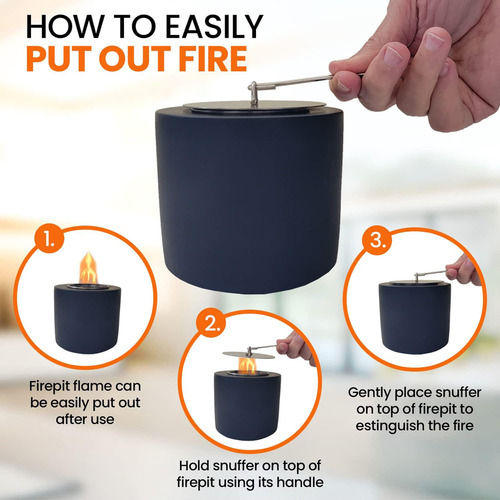 HOW TO EASILY
PUT OUT FIRE

1.

Firepit flame can be easily put out after use

2.

Hold snuffer on top of firepit using its handle

3.

Gently place snuffer on top of firepit to estinguish the fire