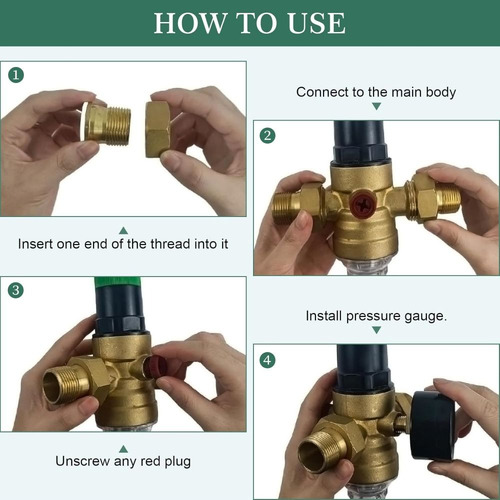 HOW TO USE

1

Insert one end of the thread into it

Connect to the main body

2

3

Unscrew any red plug

Install pressure gauge.

4