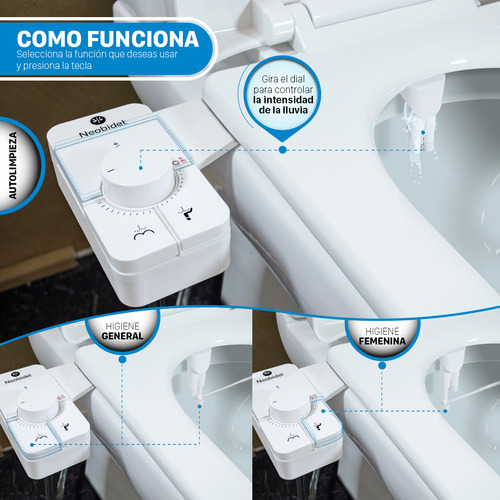 COMO FUNCIONA
Selecciona la función que deseas usar y presiona la tecla

Gira el dial para controlar la intensidad de la lluvia

AUTOLIMPIEZA

Neobidet

HIGIENE GENERAL

HIGIENE FEMENINA

Neobidet

Neobidet