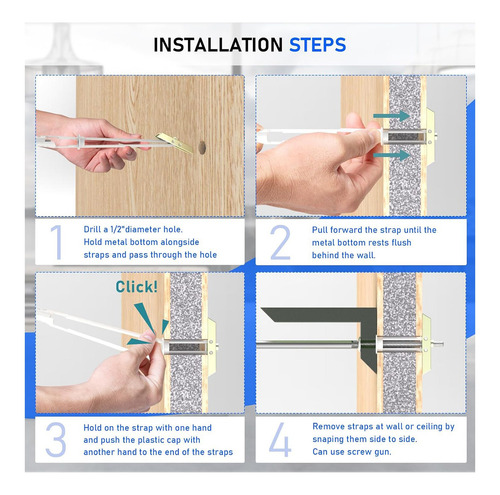 INSTALLATION STEPS

1
Drill a 1/2"diameter hole. Hold metal bottom alongside straps and pass through the hole

2
Pull forward the strap until the metal bottom rests flush behind the wall.

Click!

3
Hold on the strap with one hand and push the plastic cap with another hand to the end of the straps

4
Remove straps at wall or ceiling by snaping them side to side. Can use screw gun.