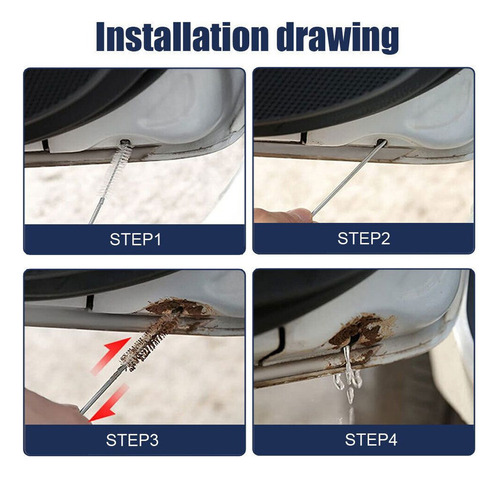 Installation drawing

STEP1

STEP2

STEP3

STEP4