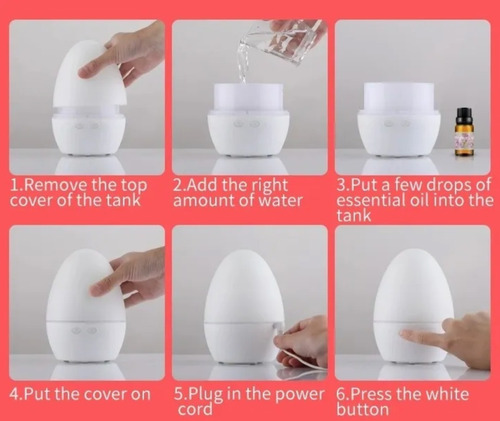 1.Remove the top cover of the tank

2.Add the right amount of water

3.Put a few drops of essential oil into the tank

4.Put the cover on

5.Plug in the power cord

6.Press the white button