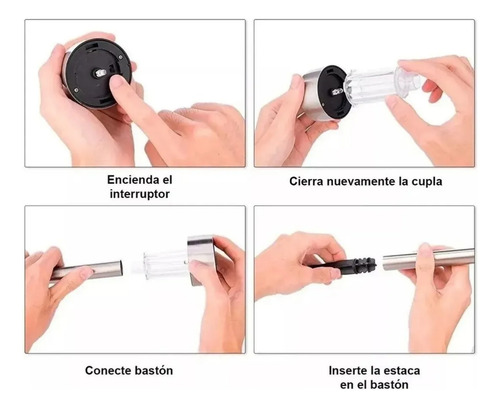 Encienda el interruptor

Cierra nuevamente la cupla

Conecte bastón

Inserte la estaca en el bastón