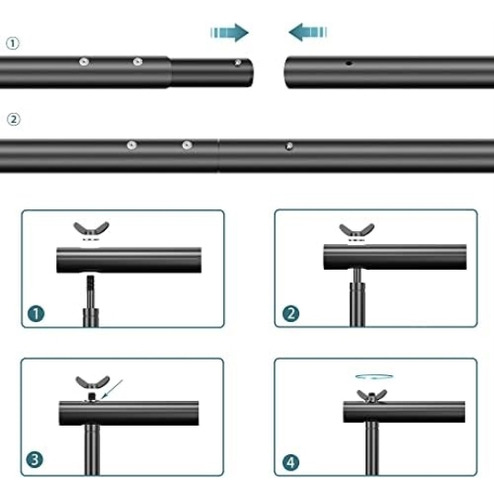 ①

②

1

2

3

4