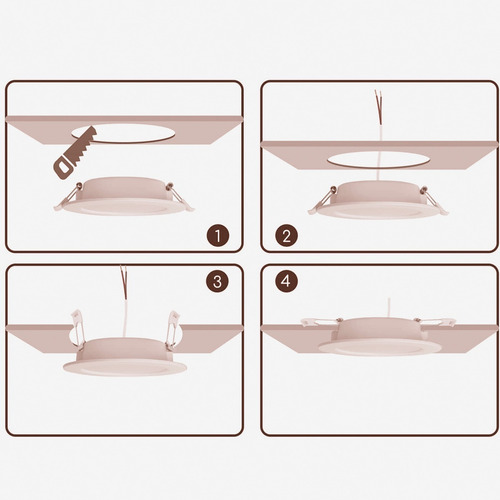 1

2

3

4