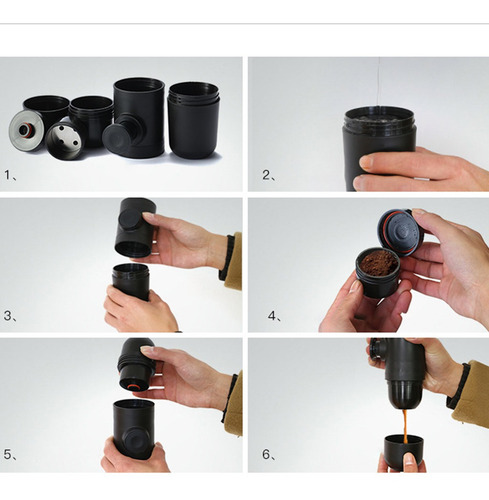 1、

2、

3、

4、

5、

6、