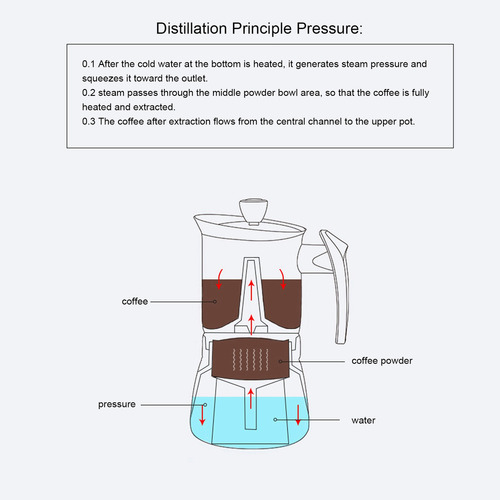 Distillation Principle Pressure:

0.1 After the cold water at the bottom is heated, it generates steam pressure and squeezes it toward the outlet.
0.2 steam passes through the middle powder bowl area, so that the coffee is fully heated and extracted.
0.3 The coffee after extraction flows from the central channel to the upper pot.

coffee

coffee powder

pressure

water