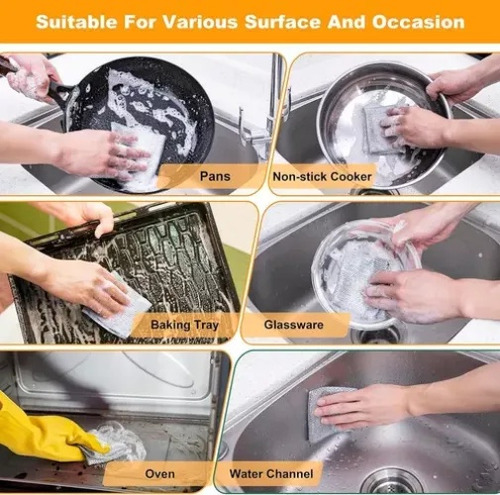 Suitable For Various Surface And Occasion

Pans

Non-stick Cooker

Baking Tray

Glassware

Oven

Water Channel