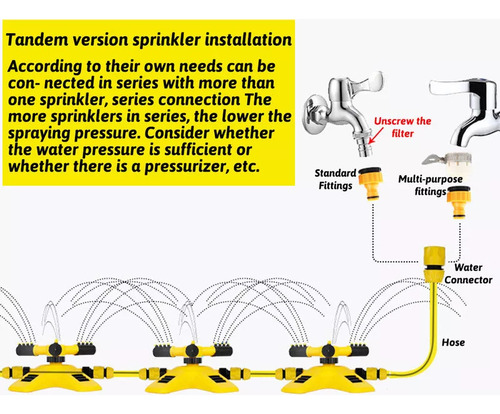 Tandem version sprinkler installation

According to their own needs can be con- nected in series with more than one sprinkler, series connection The more sprinklers in series, the lower the spraying pressure. Consider whether the water pressure is sufficient or whether there is a pressurizer, etc.

Unscrew the filter

Standard Fittings

Multi-purpose fittings

Water Connector

Hose