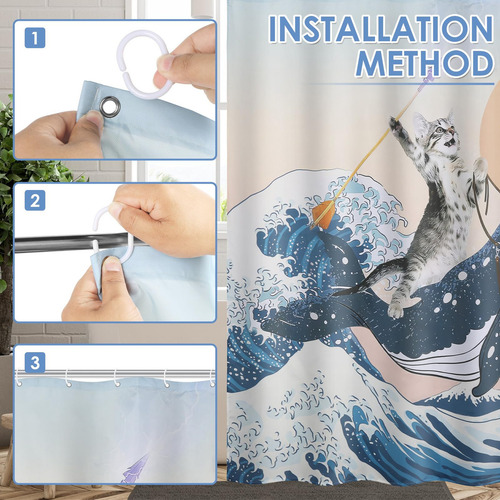 INSTALLATION METHOD

1

2

3