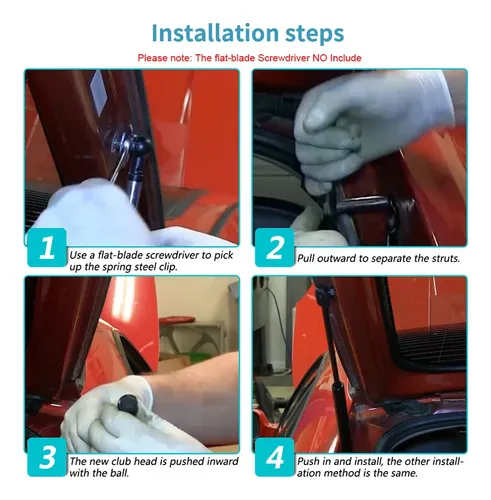 Installation steps

Please note: The flat-blade Screwdriver NO Include

1 Use a flat-blade screwdriver to pick up the spring steel clip.

2 Pull outward to separate the struts.

3 The new club head is pushed inward with the ball.

4 Push in and install, the other installation method is the same.