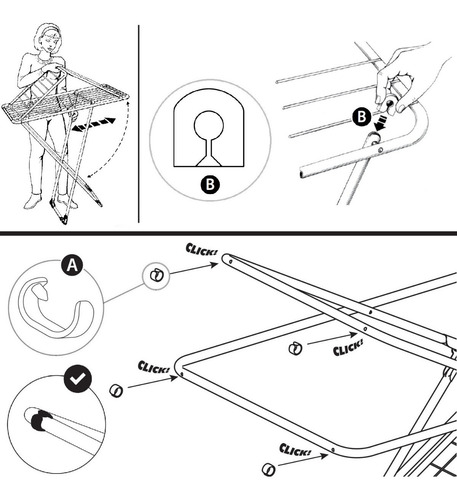 B

B

A

CLICK!

CLICK!

CLICK!

CLICK!