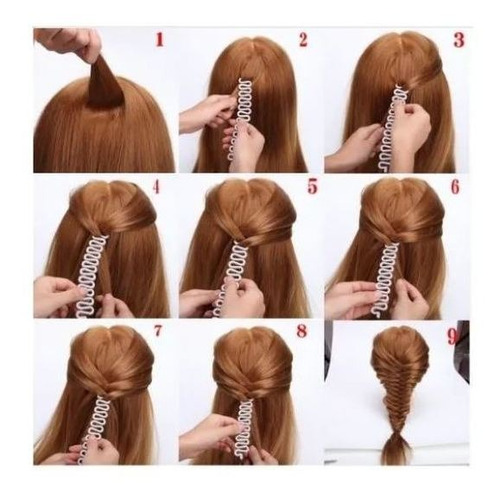 1
2
3
4
5
6
7
8
9