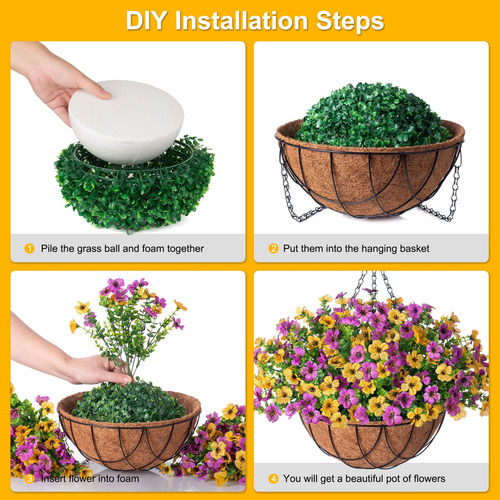 DIY Installation Steps

1 Pile the grass ball and foam together

2 Put them into the hanging basket

3 Insert flower into foam

4 You will get a beautiful pot of flowers