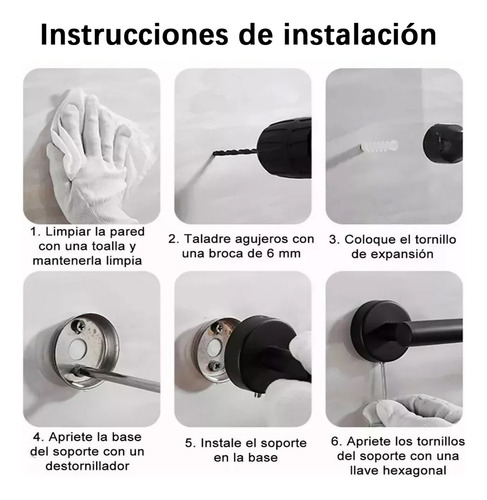 Instrucciones de instalación

1. Limpiar la pared con una toalla y mantenerla limpia

2. Taladre agujeros con una broca de 6 mm

3. Coloque el tornillo de expansión

4. Apriete la base del soporte con un destornillador

5. Instale el soporte en la base

6. Apriete los tornillos del soporte con una llave hexagonal