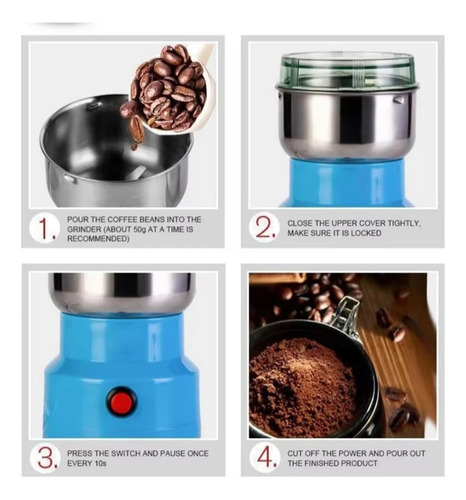 1. POUR THE COFFEE BEANS INTO THE GRINDER (ABOUT 50g AT A TIME IS RECOMMENDED)

2. CLOSE THE UPPER COVER TIGHTLY, MAKE SURE IT IS LOCKED

3. PRESS THE SWITCH AND PAUSE ONCE EVERY 10s

4. CUT OFF THE POWER AND POUR OUT THE FINISHED PRODUCT