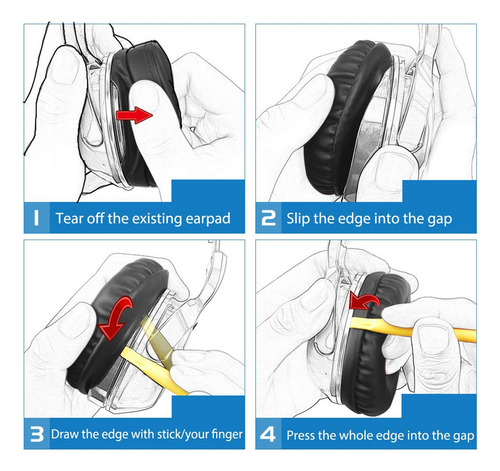 1 Tear off the existing earpad

2 Slip the edge into the gap

3 Draw the edge with stick/your finger

4 Press the whole edge into the gap