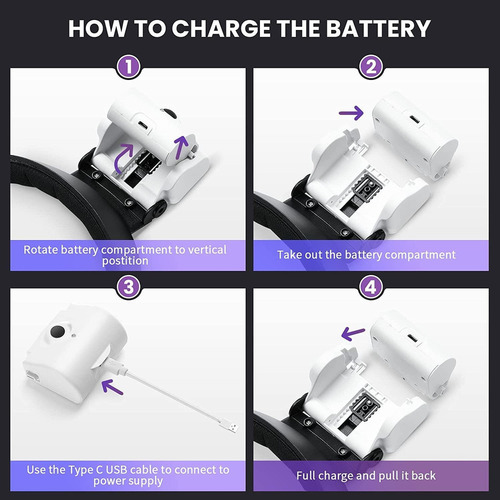 HOW TO CHARGE THE BATTERY

1

Rotate battery compartment to vertical postition

2

Take out the battery compartment

3

Use the Type C USB cable to connect to power supply

4

Full charge and pull it back