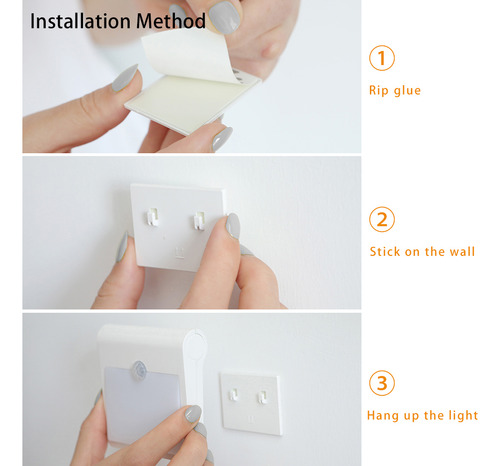 Installation Method

①

Rip glue

②

Stick on the wall

③

Hang up the light