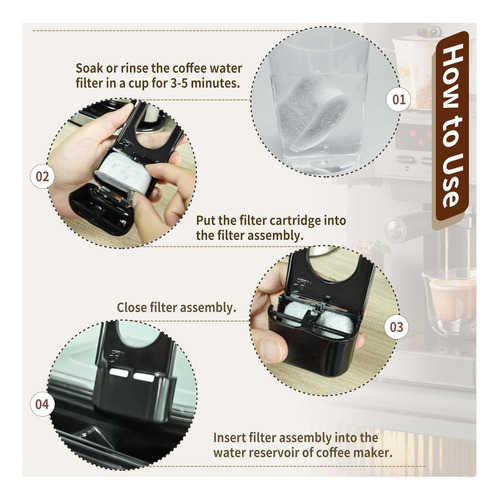 How to Use

Soak or rinse the coffee water filter in a cup for 3-5 minutes.

01

02

Put the filter cartridge into the filter assembly.

Close filter assembly.

03

04

Insert filter assembly into the water reservoir of coffee maker.