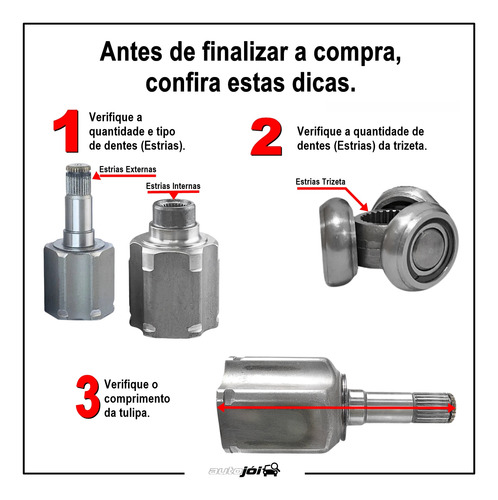 Antes de finalizar a compra, confira estas dicas.

1 Verifique a quantidade e tipo de dentes (Estrias).

Estrias Externas

Estrias Internas

2 Verifique a quantidade de dentes (Estrias) da trizeta.

Estrias Trizeta

3 Verifique o comprimento da tulipa.

autojói