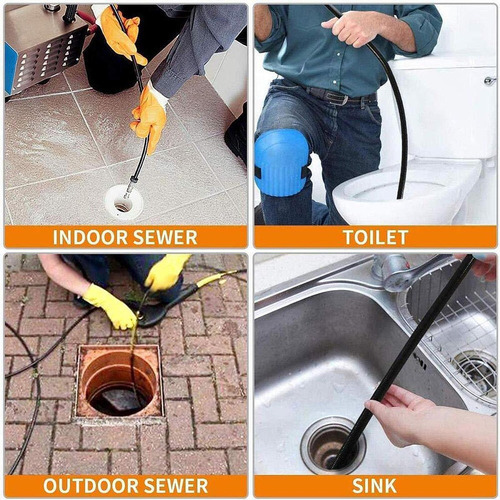 INDOOR SEWER

TOILET

OUTDOOR SEWER

SINK