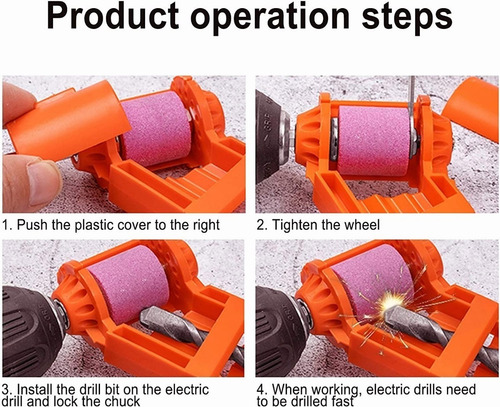 Product operation steps

1. Push the plastic cover to the right

2. Tighten the wheel

3. Install the drill bit on the electric drill and lock the chuck

4. When working, electric drills need to be drilled fast