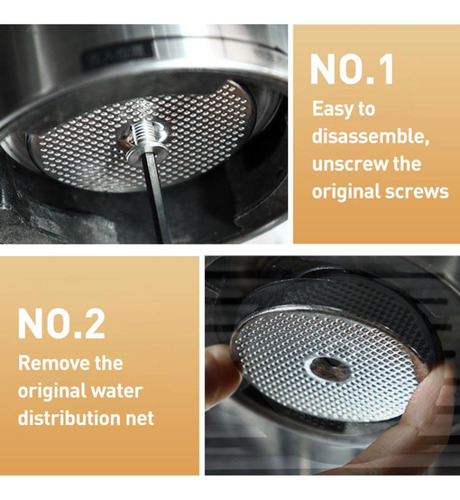 NO.1

Easy to disassemble, unscrew the original screws

NO.2

Remove the original water distribution net