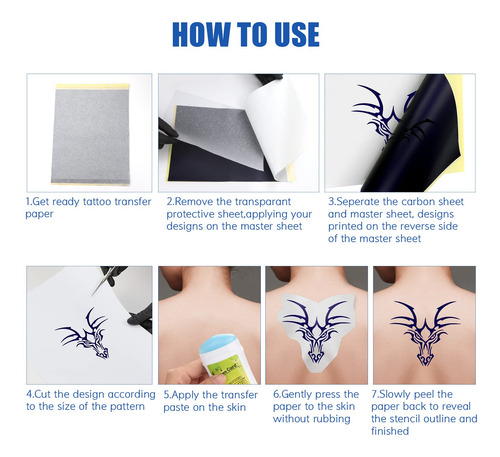 HOW TO USE

1.Get ready tattoo transfer paper

2.Remove the transparant protective sheet,applying your designs on the master sheet

3.Seperate the carbon sheet and master sheet, designs printed on the reverse side of the master sheet

4.Cut the design according to the size of the pattern

5.Apply the transfer paste on the skin

6.Gently press the paper to the skin without rubbing

7.Slowly peel the paper back to reveal the stencil outline and finished