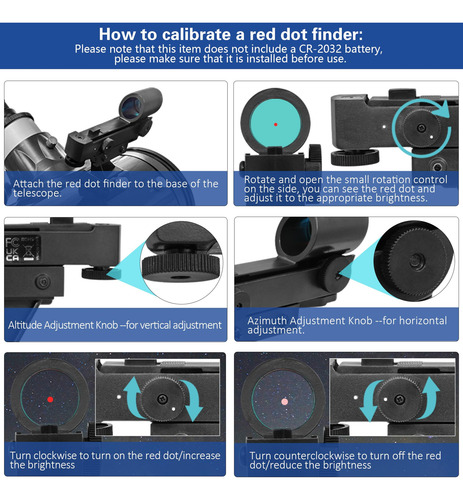 How to calibrate a red dot finder:
Please note that this item does not include a CR-2032 battery, please make sure that it is installed before use.

Attach the red dot finder to the base of the telescope.

Rotate and open the small rotation control on the side, you can see the red dot and adjust it to the appropriate brightness.

FC
UK
CA

Altitude Adjustment Knob --for vertical adjustment

Azimuth Adjustment Knob --for horizontal adjustment.

Turn clockwise to turn on the red dot/increase the brightness

Turn counterclockwise to turn off the red dot/reduce the brightness