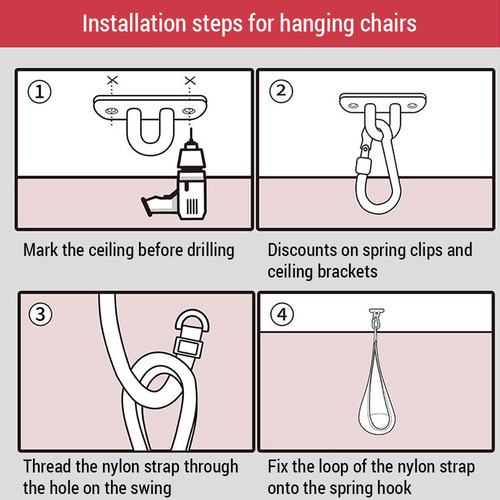 Installation steps for hanging chairs

①

Mark the ceiling before drilling

②

Discounts on spring clips and ceiling brackets

③

Thread the nylon strap through the hole on the swing

④

Fix the loop of the nylon strap onto the spring hook