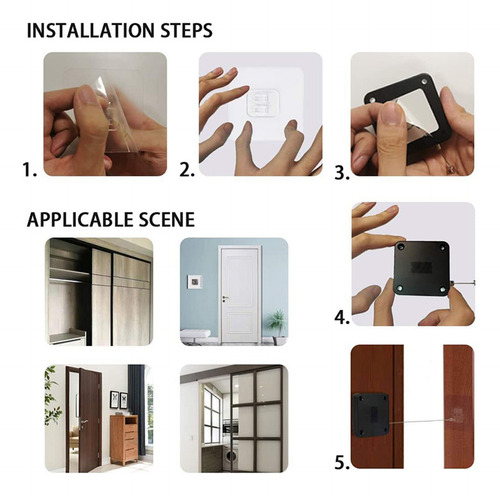 INSTALLATION STEPS

1.

2.

3.

APPLICABLE SCENE

4.

5.