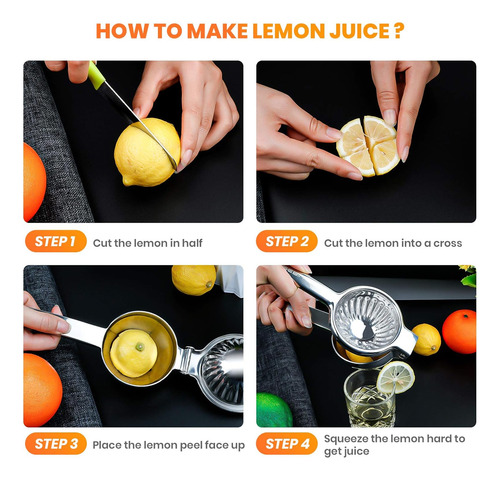 HOW TO MAKE LEMON JUICE ?

STEP 1 Cut the lemon in half

STEP 2 Cut the lemon into a cross

STEP 3 Place the lemon peel face up

STEP 4 Squeeze the lemon hard to get juice