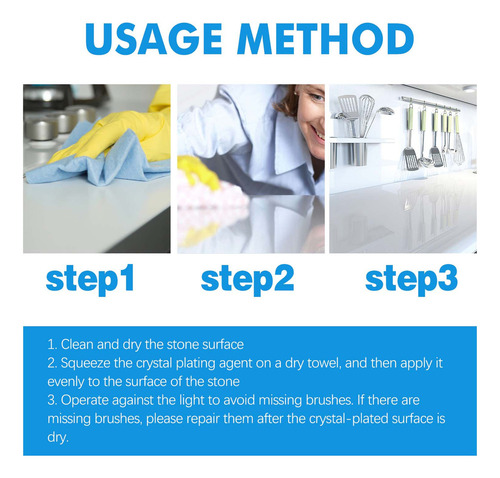 USAGE METHOD

step1

step2

step3

1. Clean and dry the stone surface
2. Squeeze the crystal plating agent on a dry towel, and then apply it evenly to the surface of the stone
3. Operate against the light to avoid missing brushes. If there are missing brushes, please repair them after the crystal-plated surface is dry.