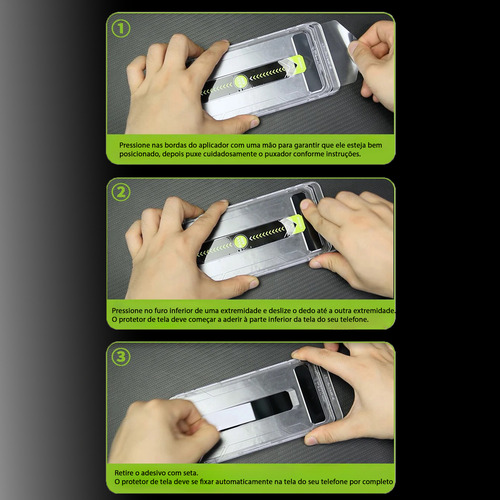 1

Pressione nas bordas do aplicador com uma mão para garantir que ele esteja bem posicionado, depois puxe cuidadosamente o puxador conforme instruções.

2

Pressione no furo inferior de uma extremidade e deslize o dedo até a outra extremidade. O protetor de tela deve começar a aderir à parte inferior da tela do seu telefone.

3

Retire o adesivo com seta.
O protetor de tela deve se fixar automaticamente na tela do seu telefone por completo