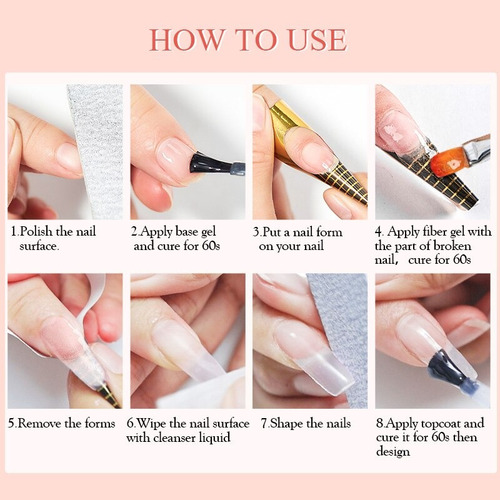 HOW TO USE

1.Polish the nail surface.

2.Apply base gel and cure for 60s

3.Put a nail form on your nail

4. Apply fiber gel with the part of broken nail, cure for 60s

5.Remove the forms

6.Wipe the nail surface with cleanser liquid

7.Shape the nails

8.Apply topcoat and cure it for 60s then design