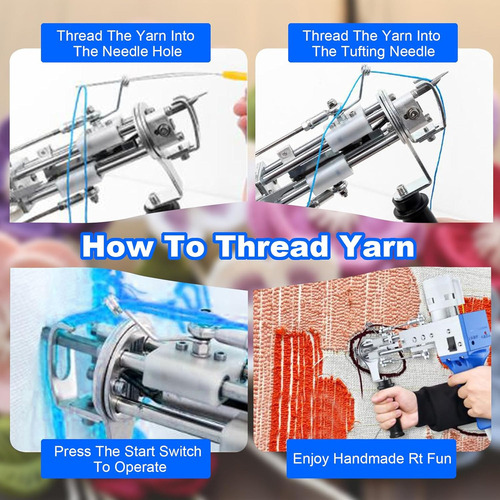 Thread The Yarn Into The Needle Hole

Thread The Yarn Into The Tufting Needle

How To Thread Yarn

Press The Start Switch To Operate

Enjoy Handmade Rt Fun