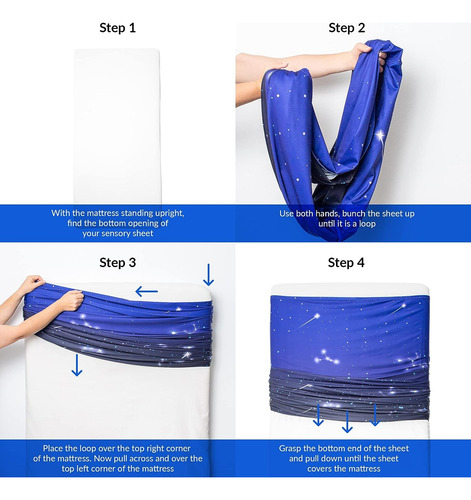 Step 1

With the mattress standing upright, find the bottom opening of your sensory sheet

Step 2

Use both hands, bunch the sheet up until it is a loop

Step 3

Place the loop over the top right corner of the mattress. Now pull across and over the top left corner of the mattress

Step 4

Grasp the bottom end of the sheet and pull down until the sheet covers the mattress