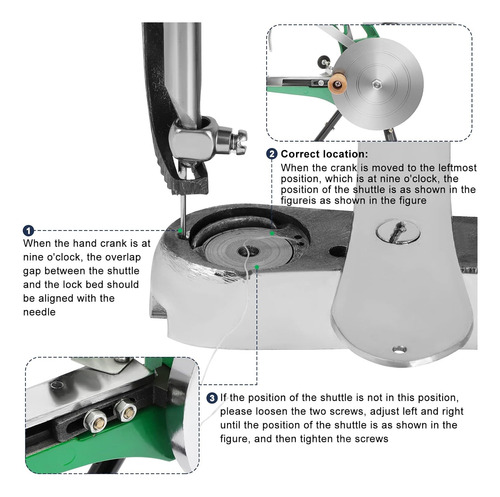 2 Correct location:
When the crank is moved to the leftmost position, which is at nine o'clock, the position of the shuttle is as shown in the figureis as shown in the figure

1 When the hand crank is at nine o'clock, the overlap gap between the shuttle and the lock bed should be aligned with the needle

3 If the position of the shuttle is not in this position, please loosen the two screws, adjust left and right until the position of the shuttle is as shown in the figure, and then tighten the screws