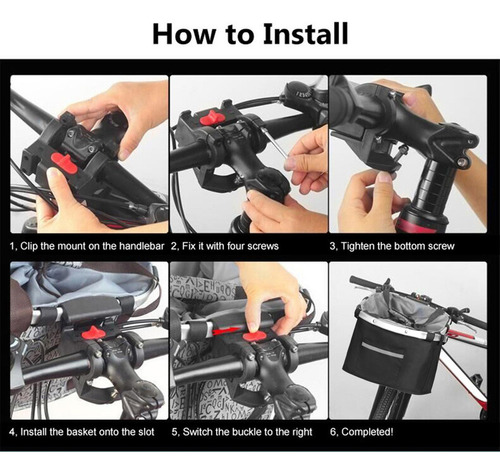 How to Install

1, Clip the mount on the handlebar

2, Fix it with four screws

3, Tighten the bottom screw

4, Install the basket onto the slot

5, Switch the buckle to the right

6, Completed!