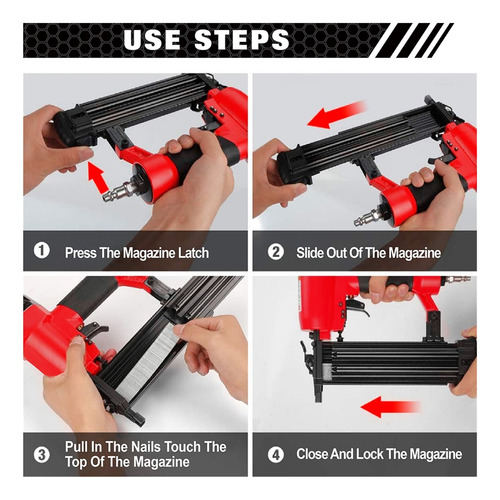 USE STEPS

1 Press The Magazine Latch

2 Slide Out Of The Magazine

3 Pull In The Nails Touch The Top Of The Magazine

4 Close And Lock The Magazine