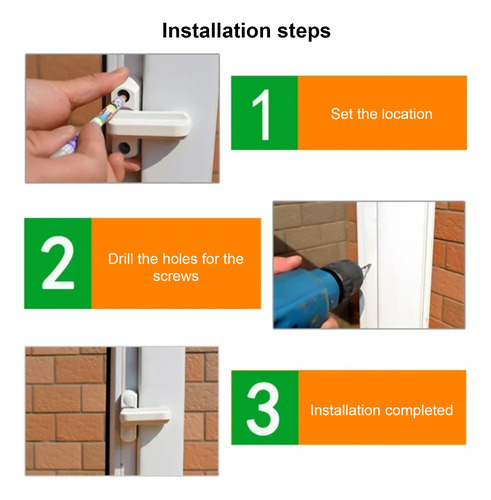 Installation steps

1

Set the location

2

Drill the holes for the screws

3

Installation completed