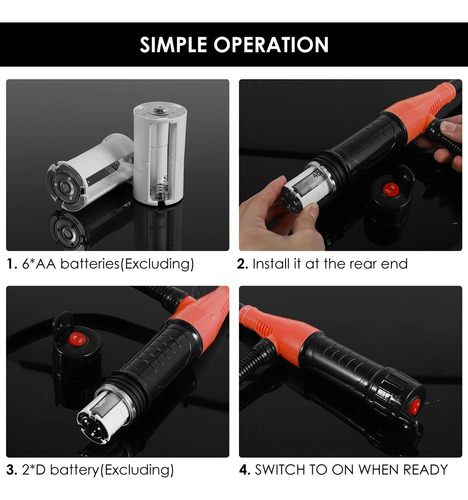 SIMPLE OPERATION

1. 6*AA batteries(Excluding)

2. Install it at the rear end

3. 2*D battery(Excluding)

4. SWITCH TO ON WHEN READY