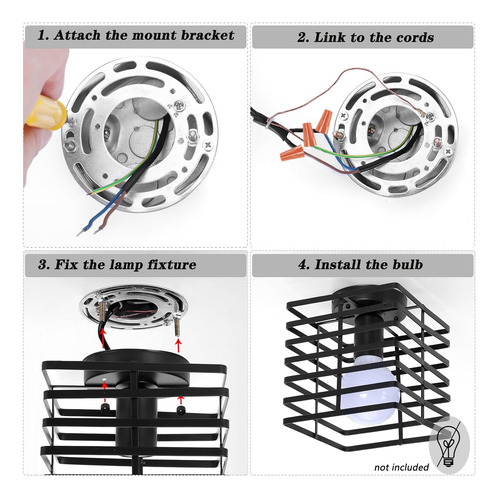 1. Attach the mount bracket

2. Link to the cords

3. Fix the lamp fixture

4. Install the bulb

not included