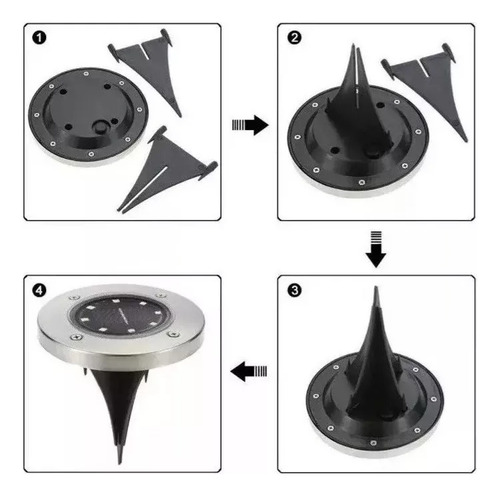 1

2

3

4