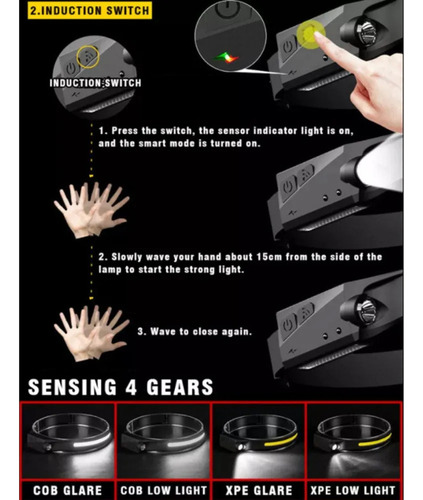 2.INDUCTION SWITCH

INDUCTION SWITCH

1. Press the switch, the sensor indicator light is on, and the smart mode is turned on.

2. Slowly wave your hand about 15cm from the side of the lamp to start the strong light.

3. Wave to close again.

SENSING 4 GEARS

COB GLARE
COB LOW LIGHT
XPE GLARE
XPE LOW LIGHT